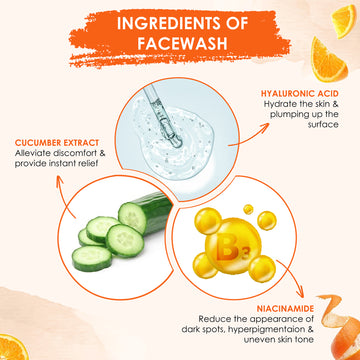 INGREDIENTS OF FACEWASH

HYALURONIC ACID
Hydrate the skin & plumping up the surface

CUCUMBER EXTRACT
Alleviate discomfort & provide instant relief

$B_3$

NIACINAMIDE
Reduce the appearance of dark spots, hyperpigmentaion & uneven skin tone