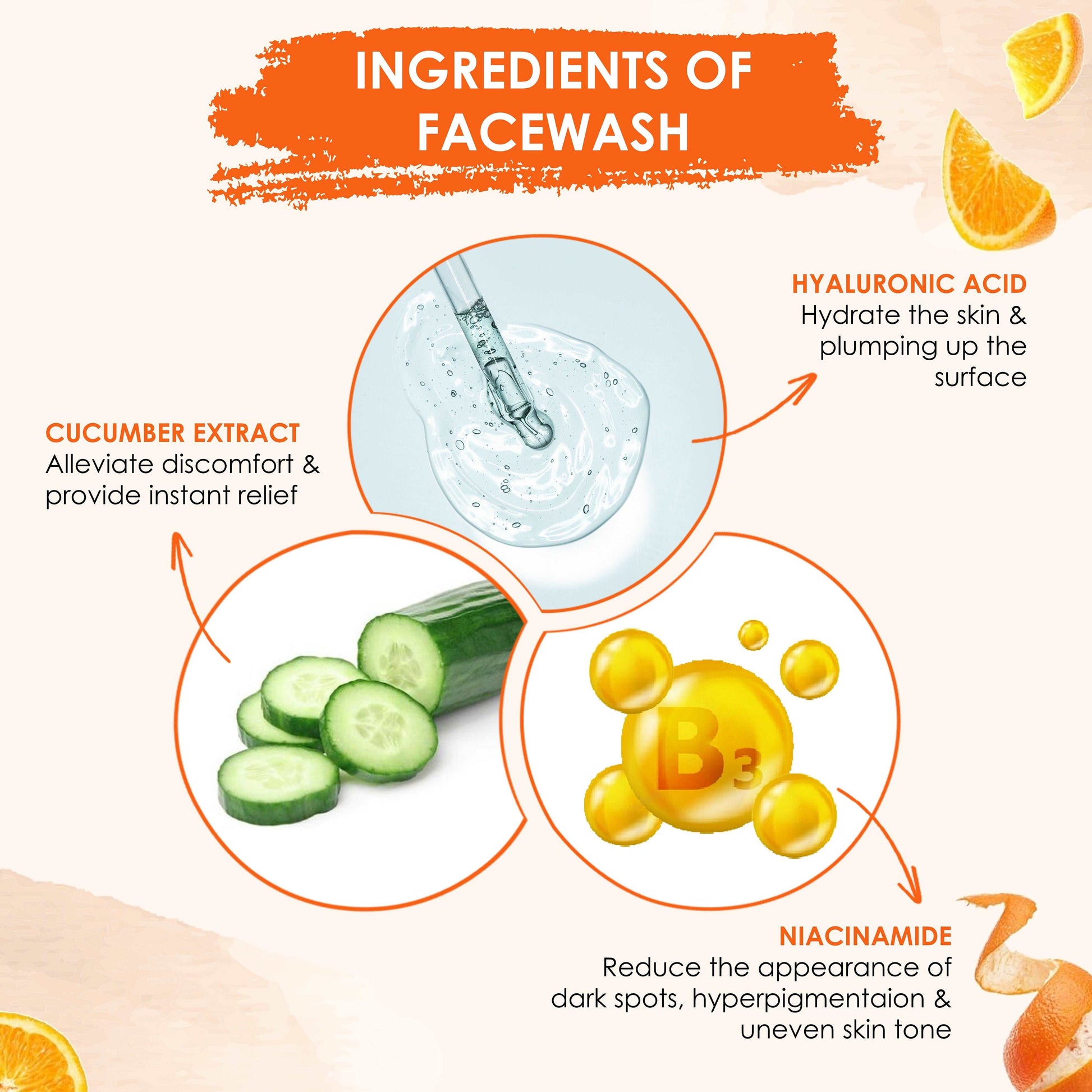 INGREDIENTS OF FACEWASH

HYALURONIC ACID
Hydrate the skin & plumping up the surface

CUCUMBER EXTRACT
Alleviate discomfort & provide instant relief

$B_3$

NIACINAMIDE
Reduce the appearance of dark spots, hyperpigmentaion & uneven skin tone